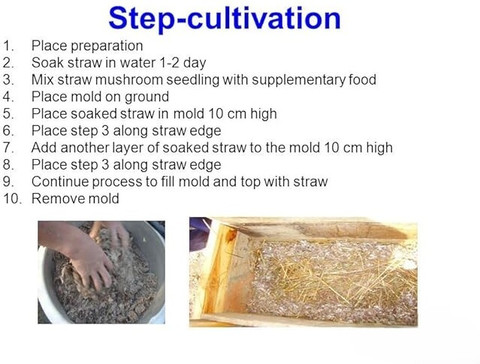 Step-cultivation

1. Place preparation
2. Soak straw in water 1-2 day
3. Mix straw mushroom seedling with supplementary food
4. Place mold on ground
5. Place soaked straw in mold 10 cm high
6. Place step 3 along straw edge
7. Add another layer of soaked straw to the mold 10 cm high
8. Place step 3 along straw edge
9. Continue process to fill mold and top with straw
10. Remove mold