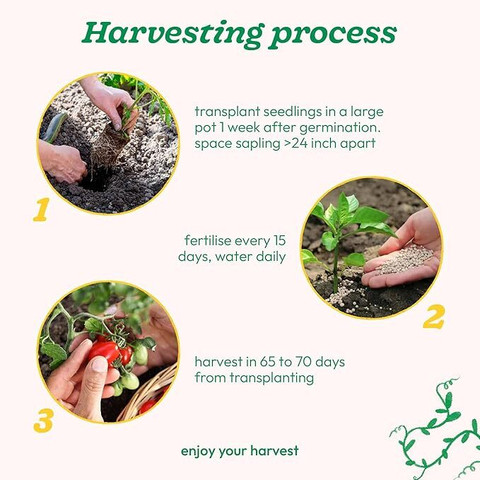 Harvesting process

1

transplant seedlings in a large pot 1 week after germination. space sapling >24 inch apart

fertilise every 15 days, water daily

2

3

harvest in 65 to 70 days from transplanting

enjoy your harvest