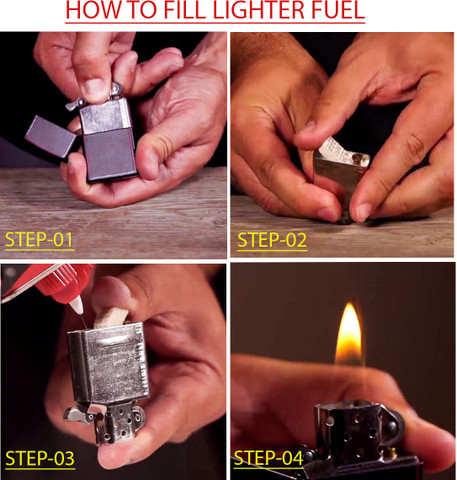 HOW TO FILL LIGHTER FUEL

STEP-01

STEP-02

STEP-03

STEP-04