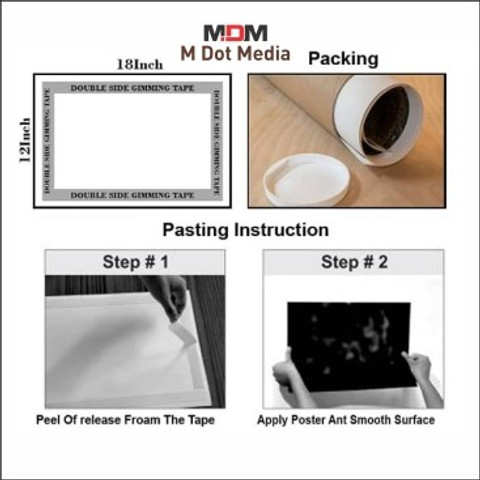 MDM
M Dot Media

18Inch

12Inch

DOUBLE SIDE GIMMING TAPE

DOUBLE SIDE GIMMING TAPE

DOUBLE SIDE GIMMING TAPE

DOUBLE SIDE GIMMING TAPE

Packing

Pasting Instruction

Step # 1

Peel Of release Froam The Tape

Step # 2

Apply Poster Ant Smooth Surface