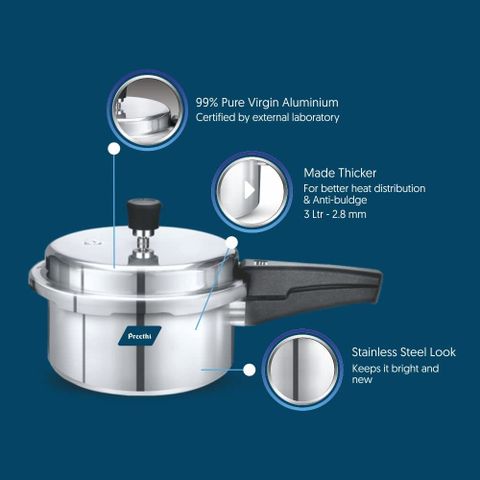 99% Pure Virgin Aluminium
Certified by external laboratory

Made Thicker
For better heat distribution & Anti-buldge
3 Ltr - 2.8 mm

Preethi

Stainless Steel Look
Keeps it bright and new