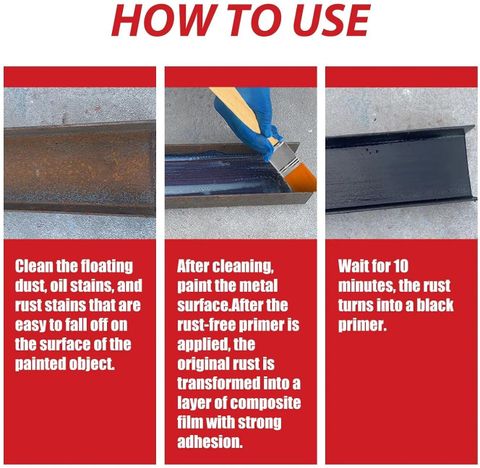 HOW TO USE

Clean the floating dust, oil stains, and rust stains that are easy to fall off on the surface of the painted object.

After cleaning, paint the metal surface.After the rust-free primer is applied, the original rust is transformed into a layer of composite film with strong adhesion.

Wait for 10 minutes, the rust turns into a black primer.