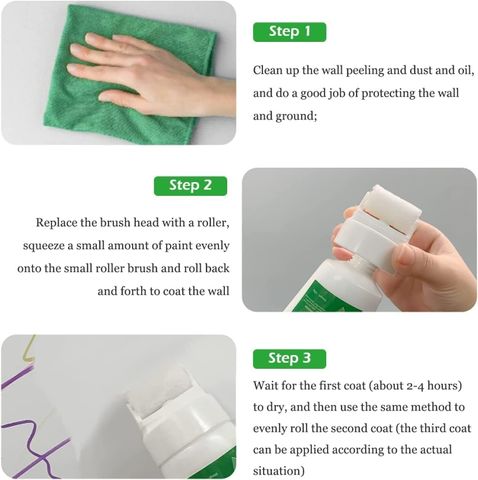 Step 1

Clean up the wall peeling and dust and oil, and do a good job of protecting the wall and ground;

Step 2

Replace the brush head with a roller, squeeze a small amount of paint evenly onto the small roller brush and roll back and forth to coat the wall

Step 3

Wait for the first coat (about 2-4 hours) to dry, and then use the same method to evenly roll the second coat (the third coat can be applied according to the actual situation)