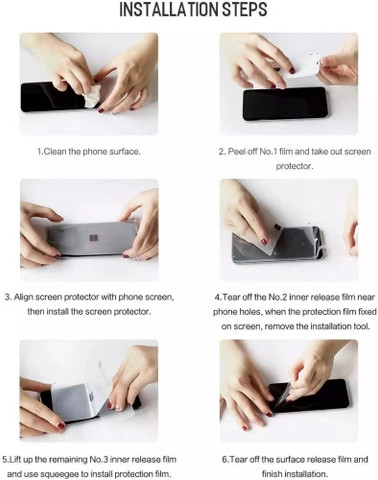 INSTALLATION STEPS

1.Clean the phone surface.

2. Peel off No.1 film and take out screen protector.

3. Align screen protector with phone screen, then install the screen protector.

4.Tear off the No.2 inner release film near phone holes, when the protection film fixed on screen, remove the installation tool.

5.Lift up the remaining No.3 inner release film and use squeegee to install protection film.

6.Tear off the surface release film and finish installation.