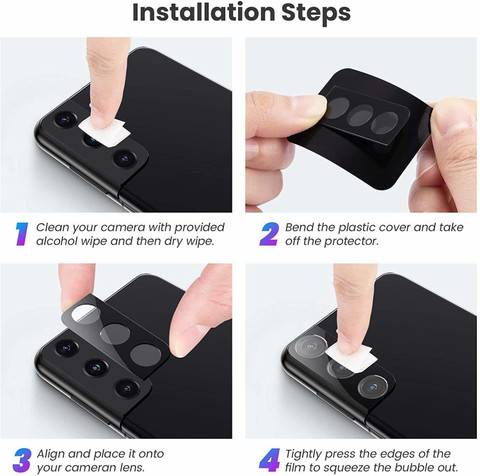 Installation Steps

1 Clean your camera with provided alcohol wipe and then dry wipe.

2 Bend the plastic cover and take off the protector.

3 Align and place it onto your cameran lens.

4 Tightly press the edges of the film to squeeze the bubble out.