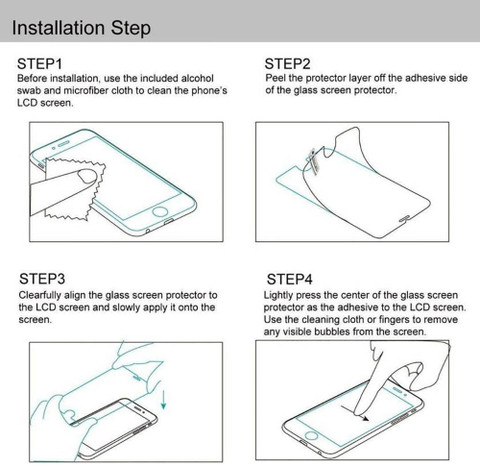 Installation Step

STEP1
Before installation, use the included alcohol swab and microfiber cloth to clean the phone's LCD screen.

STEP2
Peel the protector layer off the adhesive side of the glass screen protector.

STEP3
Clearfully align the glass screen protector to the LCD screen and slowly apply it onto the screen.

STEP4
Lightly press the center of the glass screen protector as the adhesive to the LCD screen. Use the cleaning cloth or fingers to remove any visible bubbles from the screen.