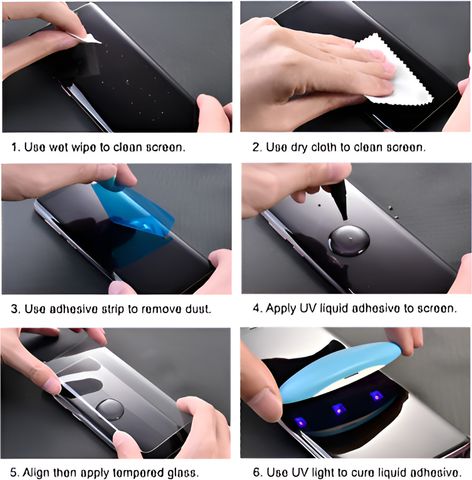 1. Use wet wipe to clean screen.

2. Use dry cloth to clean screen.

3. Use adhesive strip to remove dust.

4. Apply UV liquid adhesive to screen.

5. Align then apply tempered glass.

6. Use UV light to cure liquid adhesive.