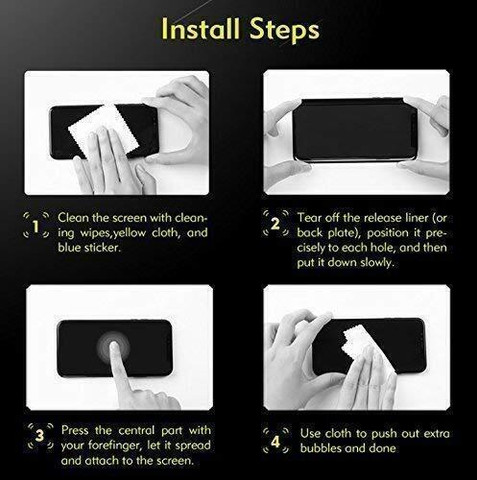 Install Steps

1 Clean the screen with cleaning wipes,yellow cloth, and blue sticker.

2 Tear off the release liner (or back plate), position it precisely to each hole, and then put it down slowly.

3 Press the central part with your forefinger, let it spread and attach to the screen.

4 Use cloth to push out extra bubbles and done