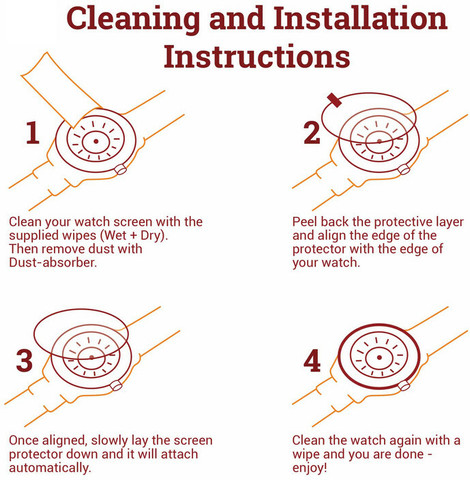 Cleaning and Installation Instructions

1

Clean your watch screen with the supplied wipes (Wet + Dry). Then remove dust with Dust-absorber.

2

Peel back the protective layer and align the edge of the protector with the edge of your watch.

3

Once aligned, slowly lay the screen protector down and it will attach automatically.

4

Clean the watch again with a wipe and you are done - enjoy!