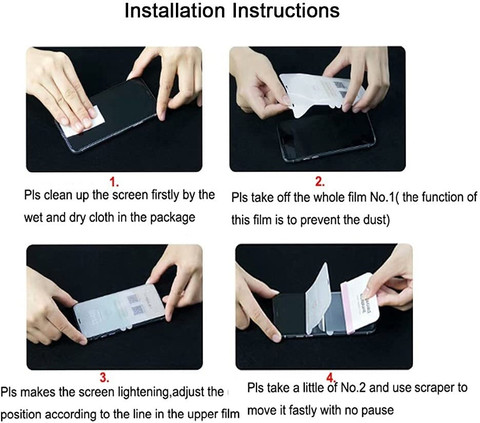 Installation Instructions

1.
Pls clean up the screen firstly by the wet and dry cloth in the package

2.
Pls take off the whole film No.1( the function of this film is to prevent the dust)

3.
Pls makes the screen lightening,adjust the position according to the line in the upper film

4.
Pls take a little of No.2 and use scraper to move it fastly with no pause