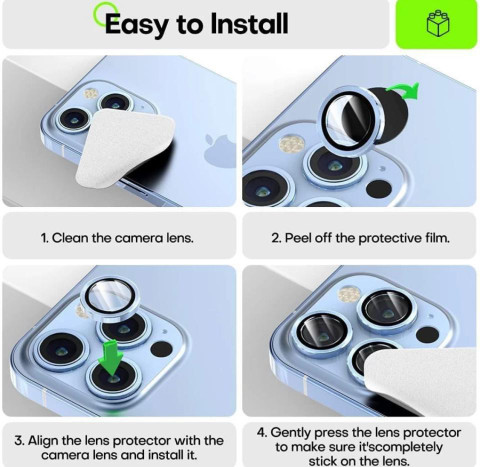 Easy to Install

1. Clean the camera lens.

2. Peel off the protective film.

3. Align the lens protector with the camera lens and install it.

4. Gently press the lens protector to make sure it'scompletely stick on the lens.