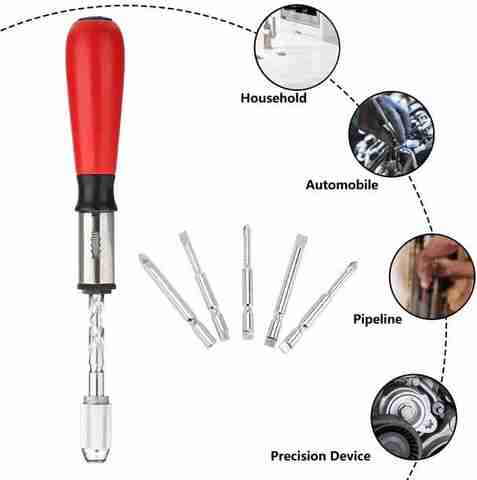 Household

Automobile

Pipeline

Precision Device