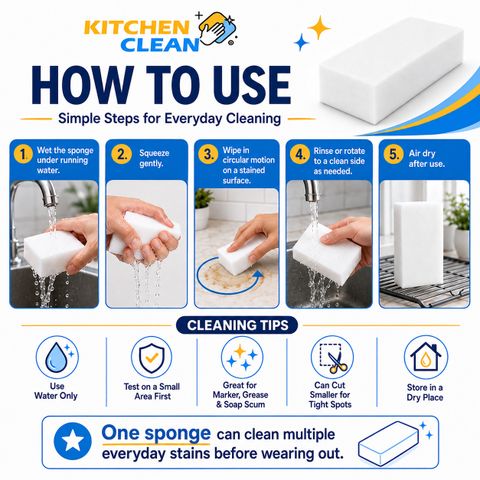 KITCHEN CLEAN

HOW TO USE

Simple Steps for Everyday Cleaning

1. Wet the sponge under running water.

2. Squeeze gently.

3. Wipe in circular motion on a stained surface.

4. Rinse or rotate to a clean side as needed.

5. Air dry after use.

CLEANING TIPS

Use Water Only

Test on a Small Area First

Great for Marker, Grease & Soap Scum

Can Cut Smaller for Tight Spots

Store in a Dry Place

One sponge can clean multiple everyday stains before wearing out.