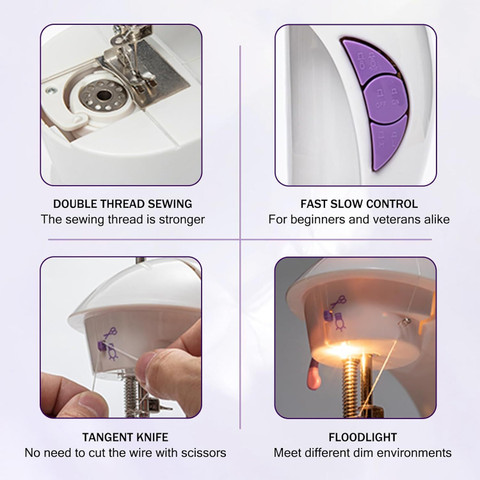 DOUBLE THREAD SEWING
The sewing thread is stronger

FAST SLOW CONTROL
For beginners and veterans alike

TANGENT KNIFE
No need to cut the wire with scissors

FLOODLIGHT
Meet different dim environments