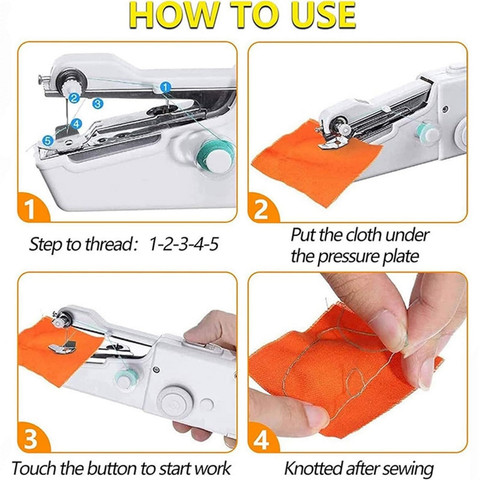 HOW TO USE

1

2

3

4

5

1

Step to thread: 1-2-3-4-5

2

Put the cloth under the pressure plate

3

Touch the button to start work

4

Knotted after sewing