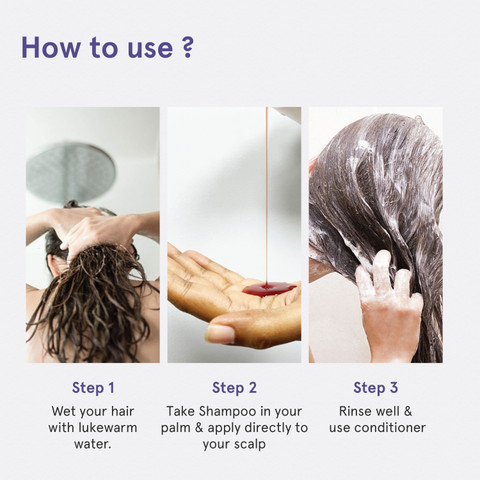 How to use ?

Step 1
Wet your hair with lukewarm water.

Step 2
Take Shampoo in your palm & apply directly to your scalp

Step 3
Rinse well & use conditioner