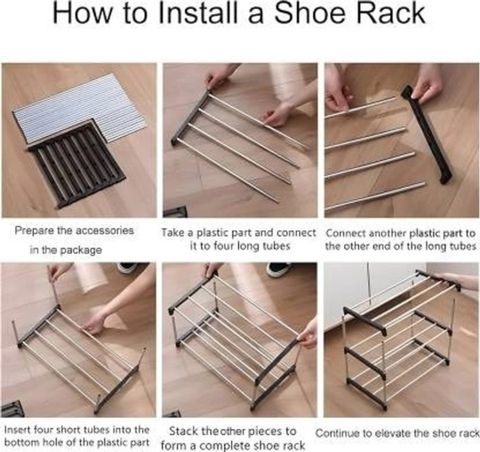 How to Install a Shoe Rack

Prepare the accessories in the package

Take a plastic part and connect it to four long tubes

Connect another plastic part to the other end of the long tubes

Insert four short tubes into the bottom hole of the plastic part

Stack theother pieces to form a complete shoe rack

Continue to elevate the shoe rack