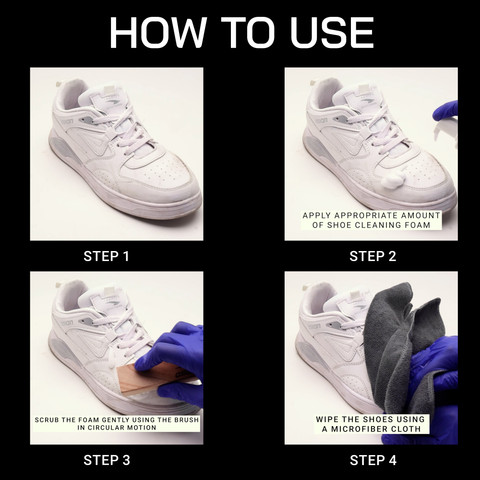 HOW TO USE

STEP 1

APPLY APPROPRIATE AMOUNT OF SHOE CLEANING FOAM

STEP 2

SCRUB THE FOAM GENTLY USING THE BRUSH IN CIRCULAR MOTION

STEP 3

WIPE THE SHOES USING A MICROFIBER CLOTH

STEP 4