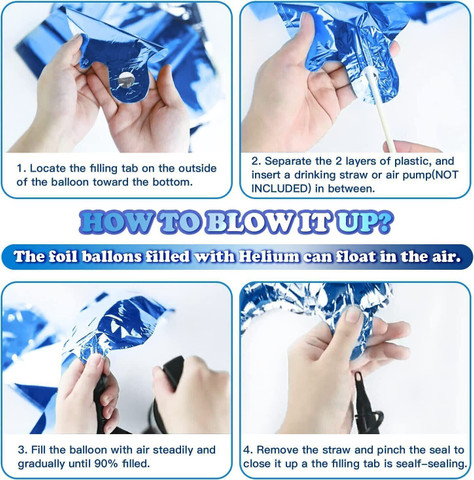 1. Locate the filling tab on the outside of the balloon toward the bottom.

2. Separate the 2 layers of plastic, and insert a drinking straw or air pump(NOT INCLUDED) in between.

HOW TO BLOW IT UP?

The foil ballons filled with Helium can float in the air.

3. Fill the balloon with air steadily and gradually until 90% filled.

4. Remove the straw and pinch the seal to close it up a the filling tab is sealf-sealing.