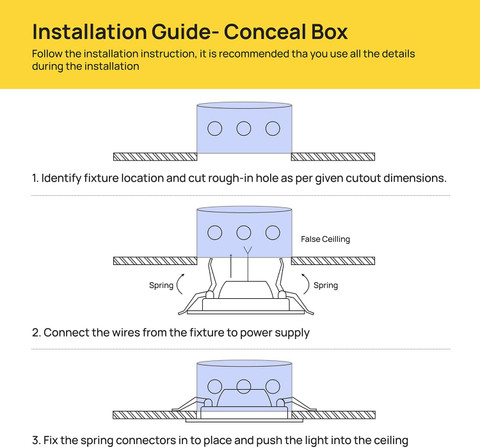 Installation Guide- Conceal Box

Follow the installation instruction, it is recommended tha you use all the details during the installation

1. Identify fixture location and cut rough-in hole as per given cutout dimensions.

False Ceilling

Spring

Spring

2. Connect the wires from the fixture to power supply

3. Fix the spring connectors in to place and push the light into the ceiling