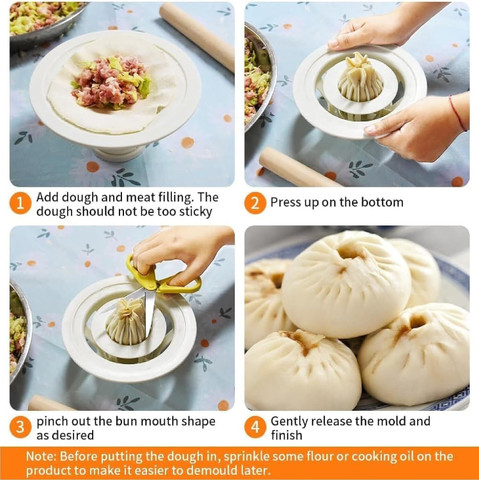 1 Add dough and meat filling. The dough should not be too sticky

2 Press up on the bottom

3 pinch out the bun mouth shape as desired

4 Gently release the mold and finish

Note: Before putting the dough in, sprinkle some flour or cooking oil on the product to make it easier to demould later.