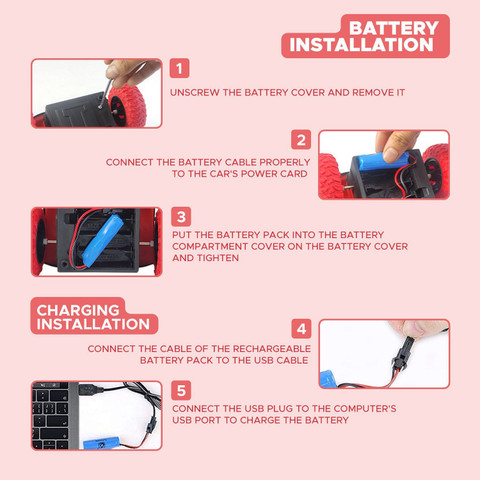 BATTERY INSTALLATION

1

UNSCREW THE BATTERY COVER AND REMOVE IT

2

CONNECT THE BATTERY CABLE PROPERLY TO THE CAR'S POWER CARD

3

PUT THE BATTERY PACK INTO THE BATTERY COMPARTMENT COVER ON THE BATTERY COVER AND TIGHTEN

CHARGING INSTALLATION

4

CONNECT THE CABLE OF THE RECHARGEABLE BATTERY PACK TO THE USB CABLE

5

CONNECT THE USB PLUG TO THE COMPUTER'S USB PORT TO CHARGE THE BATTERY