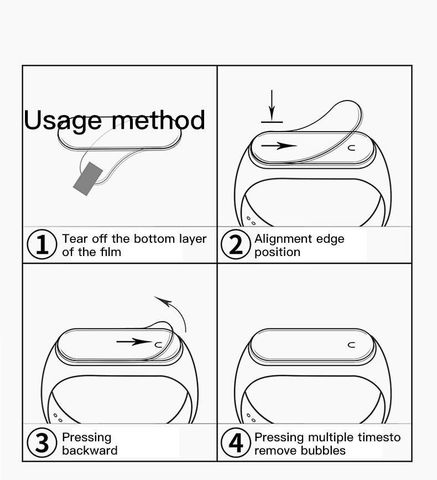 Usage method

1 Tear off the bottom layer of the film

2 Alignment edge position

3 Pressing backward

4 Pressing multiple timesto remove bubbles