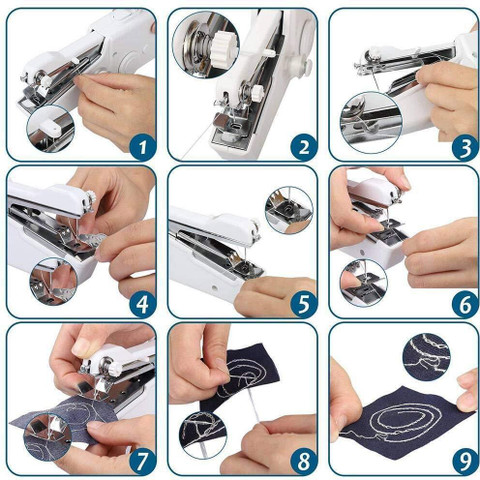 1
2
3
4
5
6
7
8
9