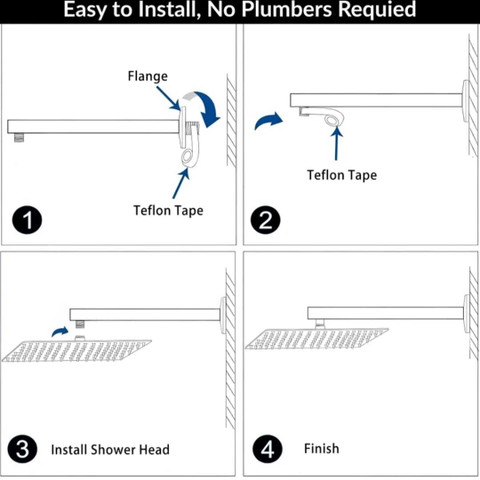 Easy to Install, No Plumbers Requied

Flange

Teflon Tape

1

Teflon Tape

2

3 Install Shower Head

4 Finish