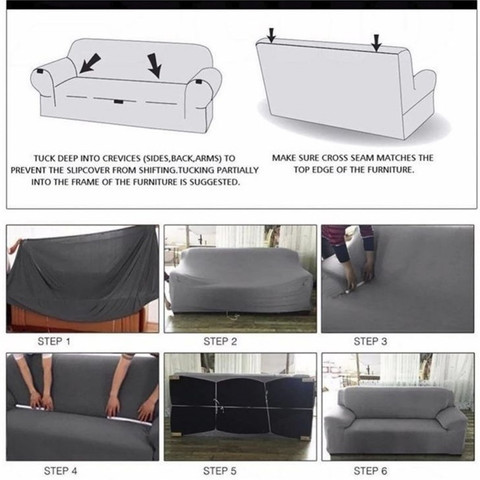 TUCK DEEP INTO CREVICES (SIDES,BACK,ARMS) TO PREVENT THE SLIPCOVER FROM SHIFTING.TUCKING PARTIALLY INTO THE FRAME OF THE FURNITURE IS SUGGESTED.

MAKE SURE CROSS SEAM MATCHES THE TOP EDGE OF THE FURNITURE.

STEP 1

STEP 2

STEP 3

STEP 4

STEP 5

STEP 6