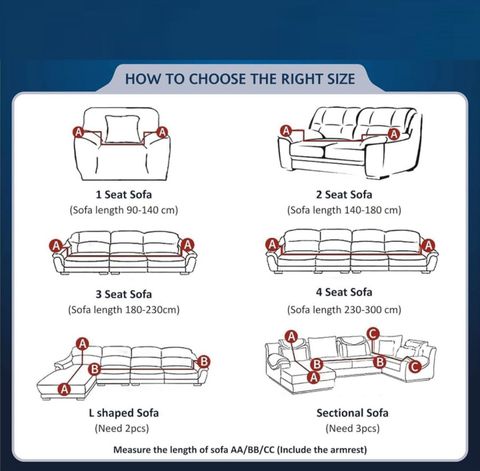 HOW TO CHOOSE THE RIGHT SIZE

A A

1 Seat Sofa
(Sofa length 90-140 cm)

A A

2 Seat Sofa
(Sofa length 140-180 cm)

A A

3 Seat Sofa
(Sofa length 180-230cm)

A A

4 Seat Sofa
(Sofa length 230-300 cm)

A B B A

L shaped Sofa
(Need 2pcs)

A C B B A C

Sectional Sofa
(Need 3pcs)

Measure the length of sofa AA/BB/CC (Include the armrest)