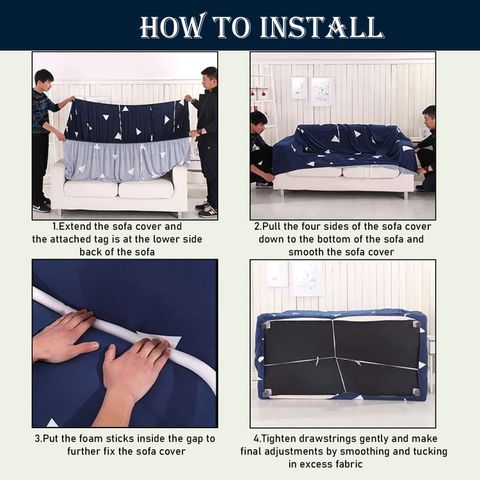 HOW TO INSTALL

1.Extend the sofa cover and the attached tag is at the lower side back of the sofa

2.Pull the four sides of the sofa cover down to the bottom of the sofa and smooth the sofa cover

3.Put the foam sticks inside the gap to further fix the sofa cover

4.Tighten drawstrings gently and make final adjustments by smoothing and tucking in excess fabric