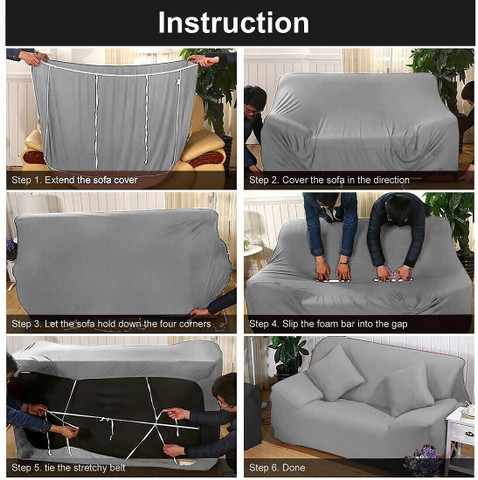 Instruction

Step 1. Extend the sofa cover

Step 2. Cover the sofa in the direction

Step 3. Let the sofa hold down the four corners

Step 4. Slip the foam bar into the gap

Step 5. tie the stretchy belt

Step 6. Done