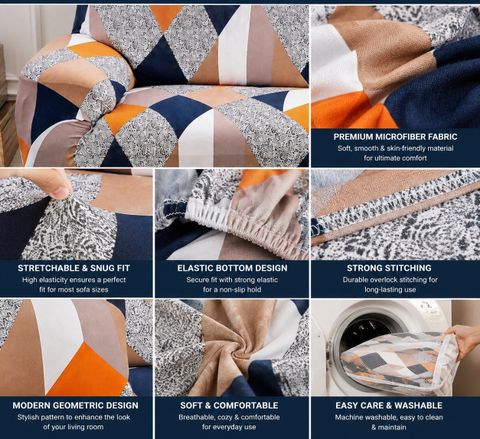 PREMIUM MICROFIBER FABRIC
Soft, smooth & skin-friendly material for ultimate comfort

STRETCHABLE & SNUG FIT
High elasticity ensures a perfect fit for most sofa sizes

ELASTIC BOTTOM DESIGN
Secure fit with strong elastic for a non-slip hold

STRONG STITCHING
Durable overlock stitching for long-lasting use

MODERN GEOMETRIC DESIGN
Stylish pattern to enhance the look of your living room

SOFT & COMFORTABLE
Breathable, cozy & comfortable for everyday use

EASY CARE & WASHABLE
Machine washable, easy to clean & maintain