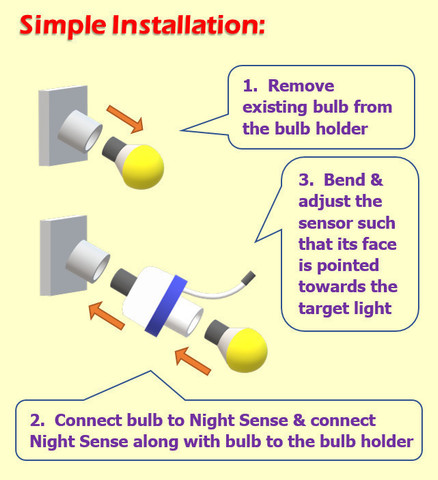 Simple Installation:

1. Remove existing bulb from the bulb holder

3. Bend & adjust the sensor such that its face is pointed towards the target light

2. Connect bulb to Night Sense & connect Night Sense along with bulb to the bulb holder