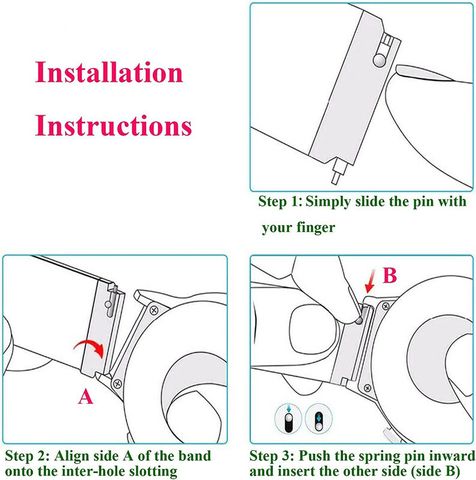 Installation Instructions

Step 1: Simply slide the pin with your finger

A

Step 2: Align side A of the band onto the inter-hole slotting

B

Step 3: Push the spring pin inward and insert the other side (side B)