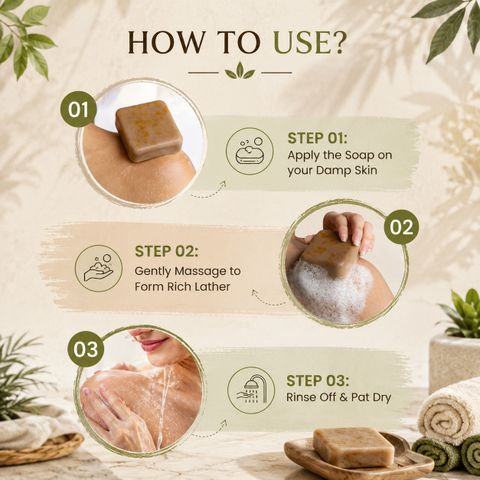 HOW TO USE?

01

STEP 01:
Apply the Soap on your Damp Skin

02

STEP 02:
Gently Massage to Form Rich Lather

03

STEP 03:
Rinse Off & Pat Dry