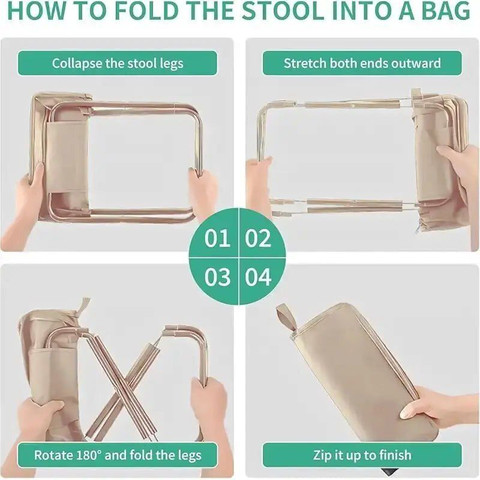 HOW TO FOLD THE STOOL INTO A BAG

Collapse the stool legs

Stretch both ends outward

01 02

03 04

Rotate 180° and fold the legs

Zip it up to finish