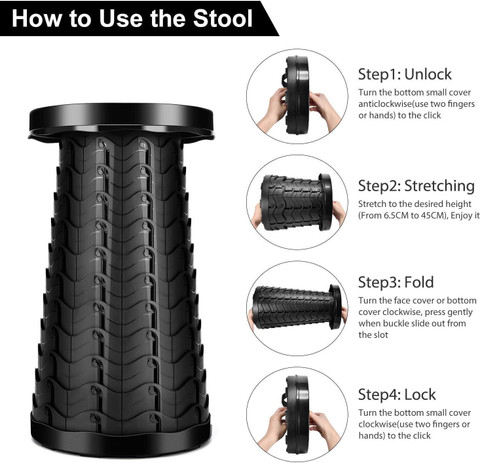 How to Use the Stool

Step1: Unlock
Turn the bottom small cover anticlockwise(use two fingers or hands) to the click

Step2: Stretching
Stretch to the desired height (From 6.5CM to 45CM), Enjoy it

Step3: Fold
Turn the face cover or bottom cover clockwise, press gently when buckle slide out from the slot

Step4: Lock
Turn the bottom small cover clockwise(use two fingers or hands) to the click