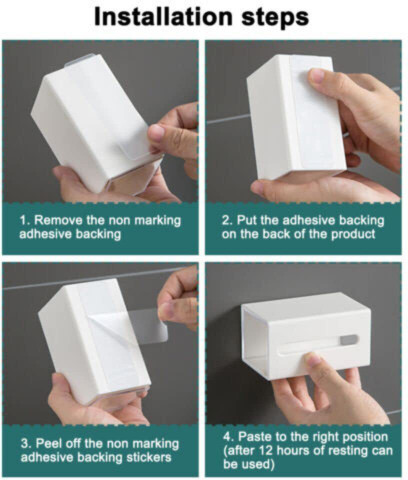 Installation steps

1. Remove the non marking adhesive backing

2. Put the adhesive backing on the back of the product

3. Peel off the non marking adhesive backing stickers

4. Paste to the right position (after 12 hours of resting can be used)