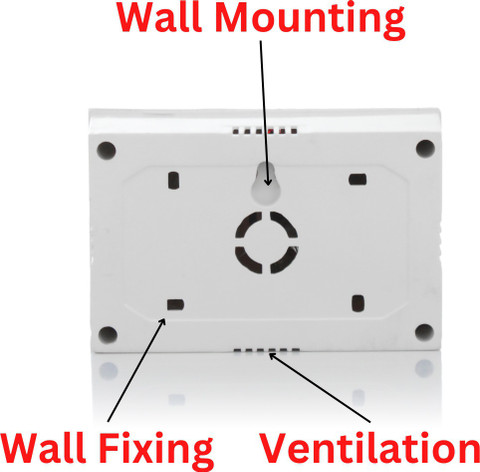 Wall Mounting

Wall Fixing

Ventilation