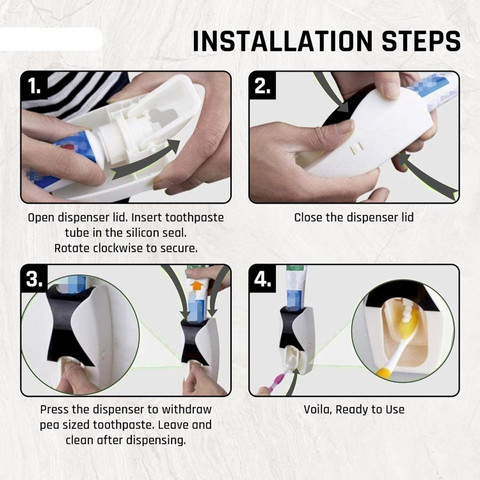 INSTALLATION STEPS

1.

Open dispenser lid. Insert toothpaste tube in the silicon seal. Rotate clockwise to secure.

2.

Close the dispenser lid

3.

Press the dispenser to withdraw pea sized toothpaste. Leave and clean after dispensing.

4.

Voila, Ready to Use