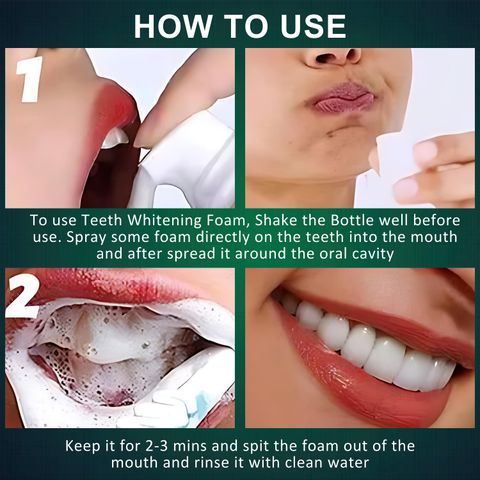 HOW TO USE

1

To use Teeth Whitening Foam, Shake the Bottle well before use. Spray some foam directly on the teeth into the mouth and after spread it around the oral cavity

2

Keep it for 2-3 mins and spit the foam out of the mouth and rinse it with clean water