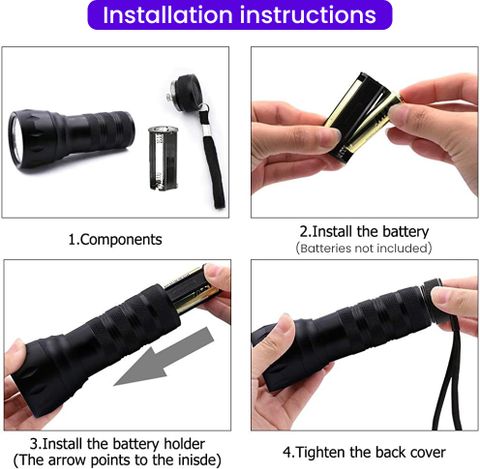 Installation instructions

1.Components

2.Install the battery
(Batteries not included)

3.Install the battery holder
(The arrow points to the inisde)

4.Tighten the back cover