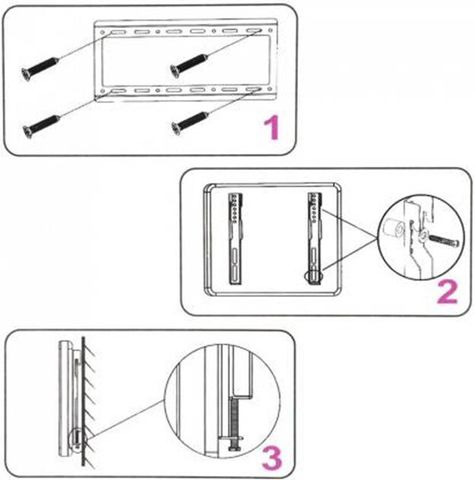 1

2

3