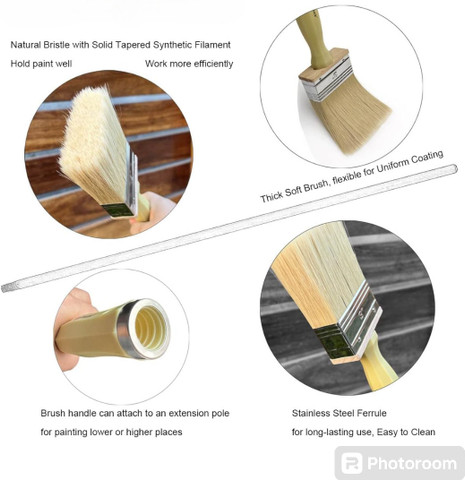 Natural Bristle with Solid Tapered Synthetic Filament

Hold paint well

Work more efficiently

Thick Soft Brush, flexible for Uniform Coating

Brush handle can attach to an extension pole for painting lower or higher places

Stainless Steel Ferrule for long-lasting use, Easy to Clean

Photoroom