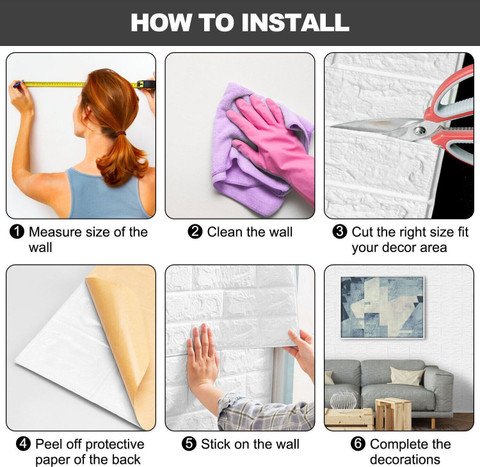 HOW TO INSTALL

❶ Measure size of the wall

❷ Clean the wall

❸ Cut the right size fit your decor area

❹ Peel off protective paper of the back

❺ Stick on the wall

❻ Complete the decorations