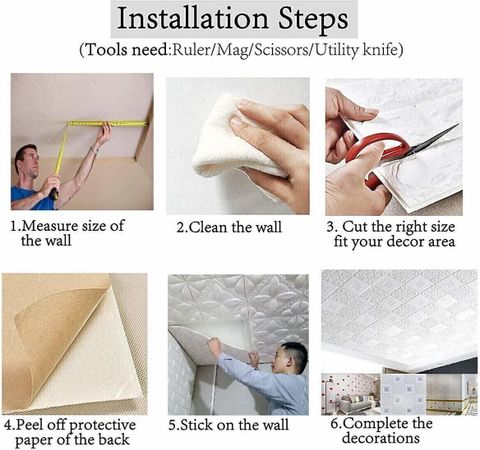 Installation Steps

(Tools need:Ruler/Mag/Scissors/Utility knife)

1.Measure size of the wall

2.Clean the wall

3. Cut the right size fit your decor area

4.Peel off protective paper of the back

5.Stick on the wall

6.Complete the decorations