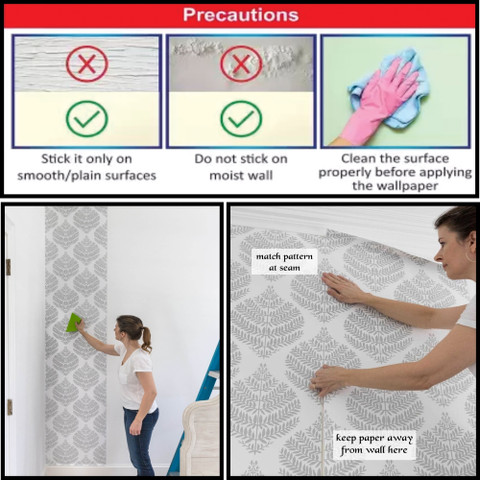 Precautions

Stick it only on smooth/plain surfaces

Do not stick on moist wall

Clean the surface properly before applying the wallpaper

match pattern at seam

keep paper away from wall here