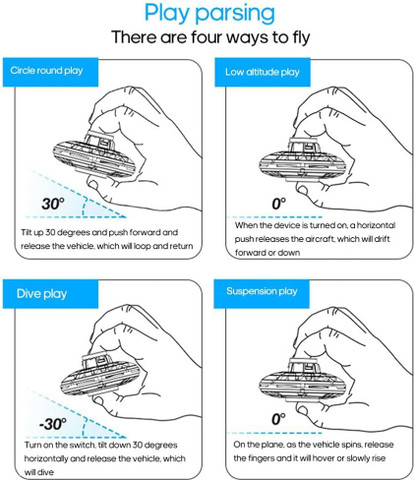 Play parsing

There are four ways to fly

Circle round play

30°

Tilt up 30 degrees and push forward and release the vehicle, which will loop and return

Low altitude play

0°

When the device is turned on, a horizontal push releases the aircraft, which will drift forward or down

Dive play

-30°

Turn on the switch, tilt down 30 degrees horizontally and release the vehicle, which will dive

Suspension play

0°

On the plane, as the vehicle spins, release the fingers and it will hover or slowly rise